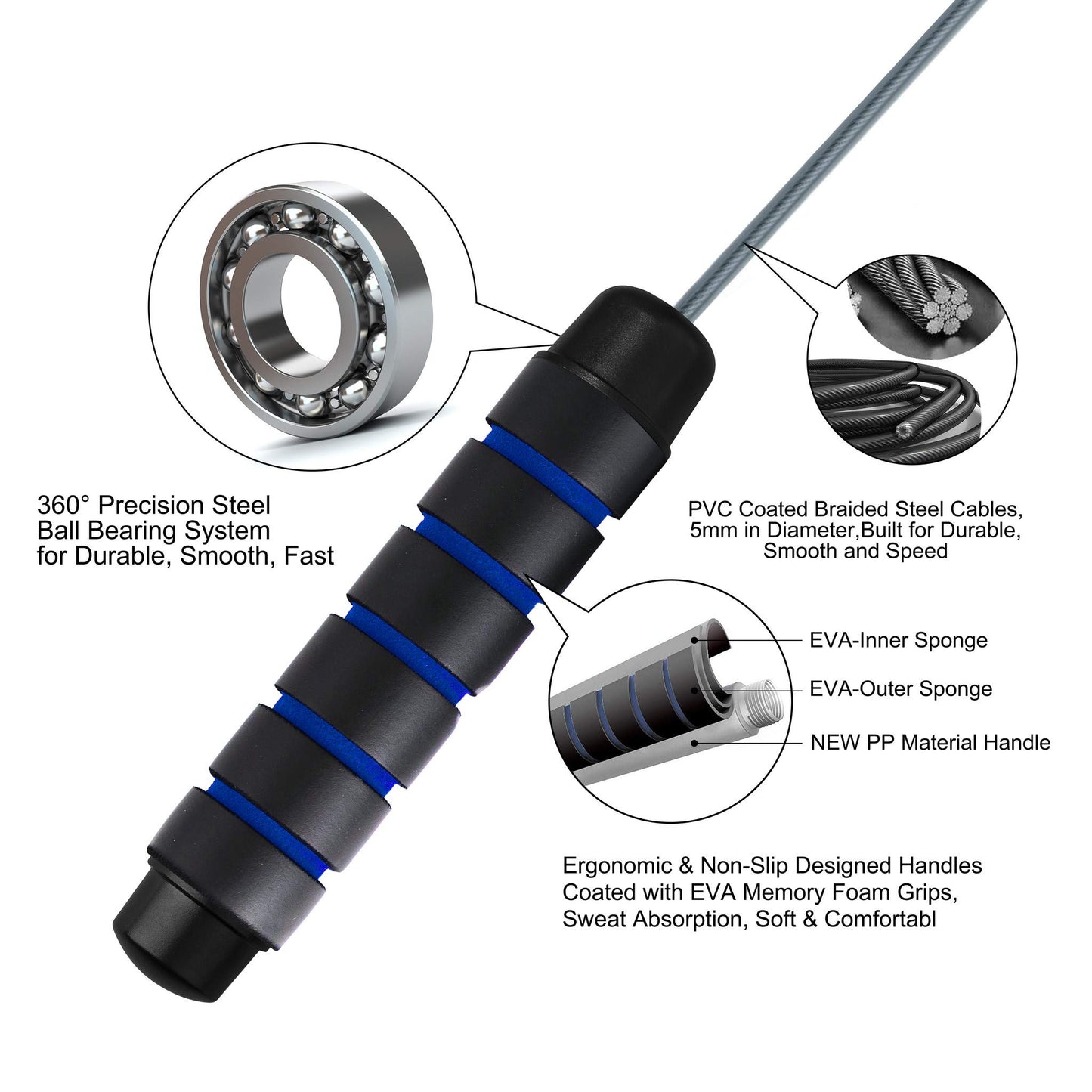 360° Precision Steel Ball Bearing System for Durable, Smooth, Fast

PVC Coated Braided Steel Cables, 5mm in Diameter,Built for Durable, Smooth and Speed

EVA-Inner Sponge

EVA-Outer Sponge

NEW PP Material Handle

Ergonomic & Non-Slip Designed Handles Coated with EVA Memory Foam Grips, Sweat Absorption, Soft & Comfortabl